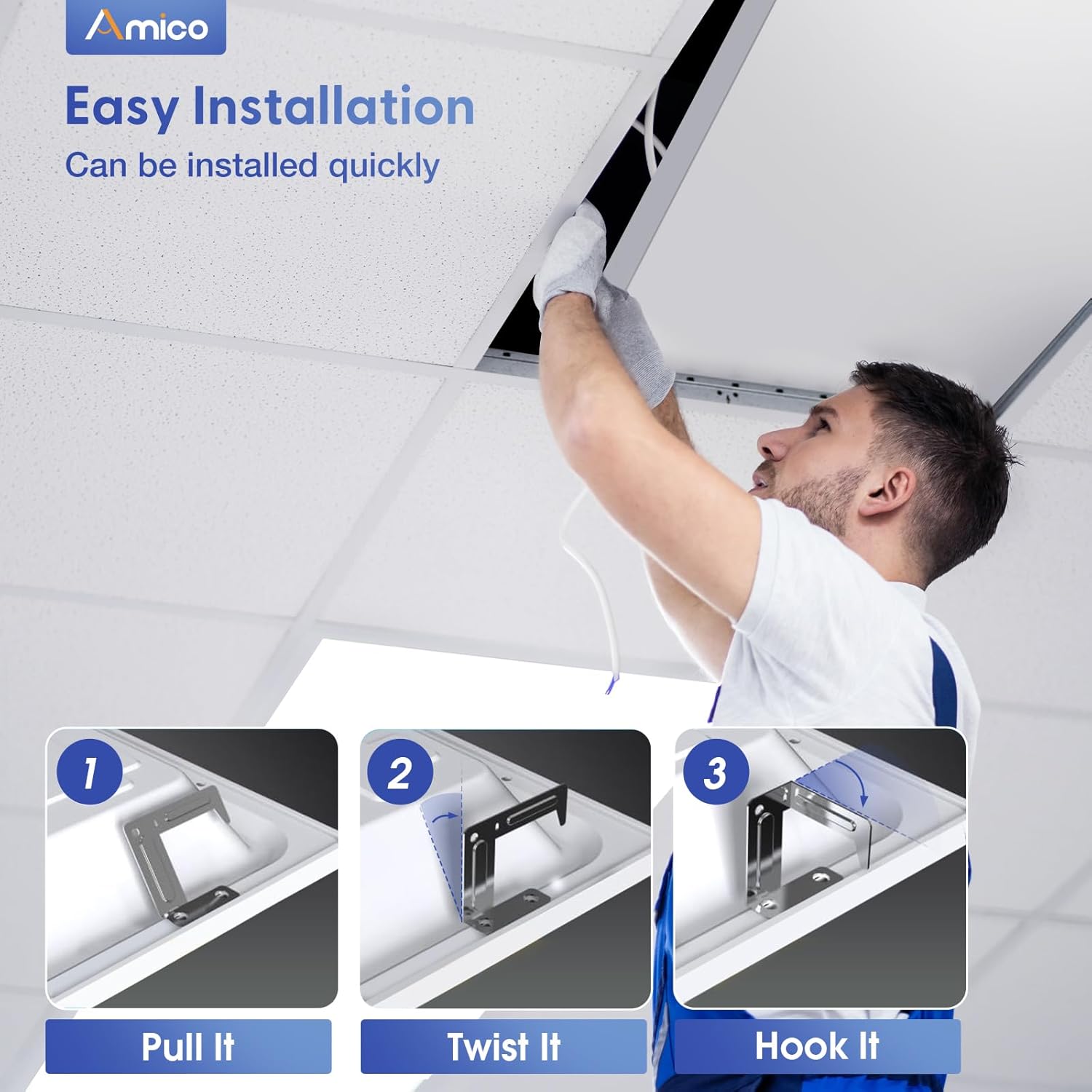 Amico

Easy Installation
Can be installed quickly

1
Pull It

2
Twist It

3
Hook It