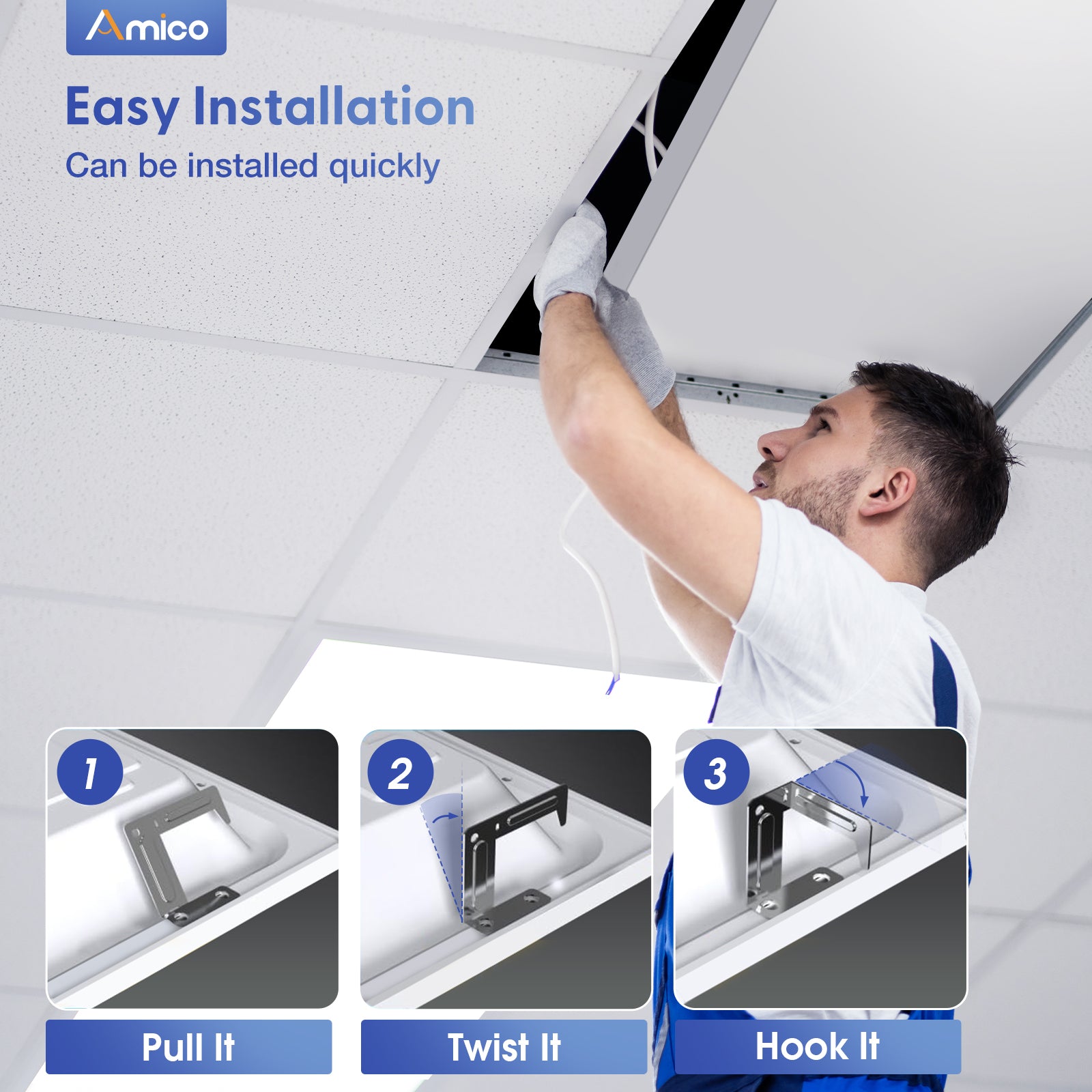 Amico

Easy Installation

Can be installed quickly

1

2

3

Pull It

Twist It

Hook It