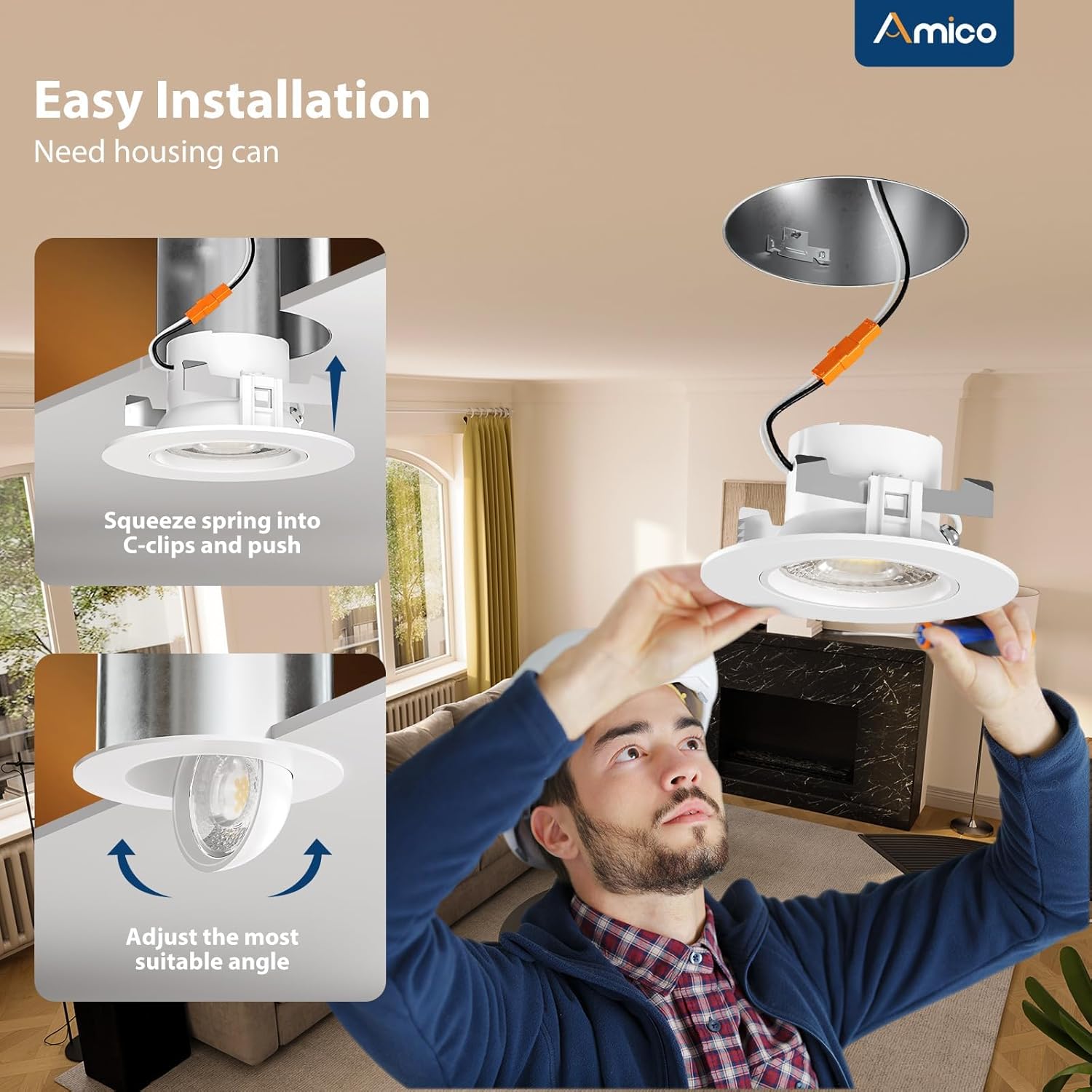 Amico

Easy Installation
Need housing can

Squeeze spring into C-clips and push

Adjust the most suitable angle